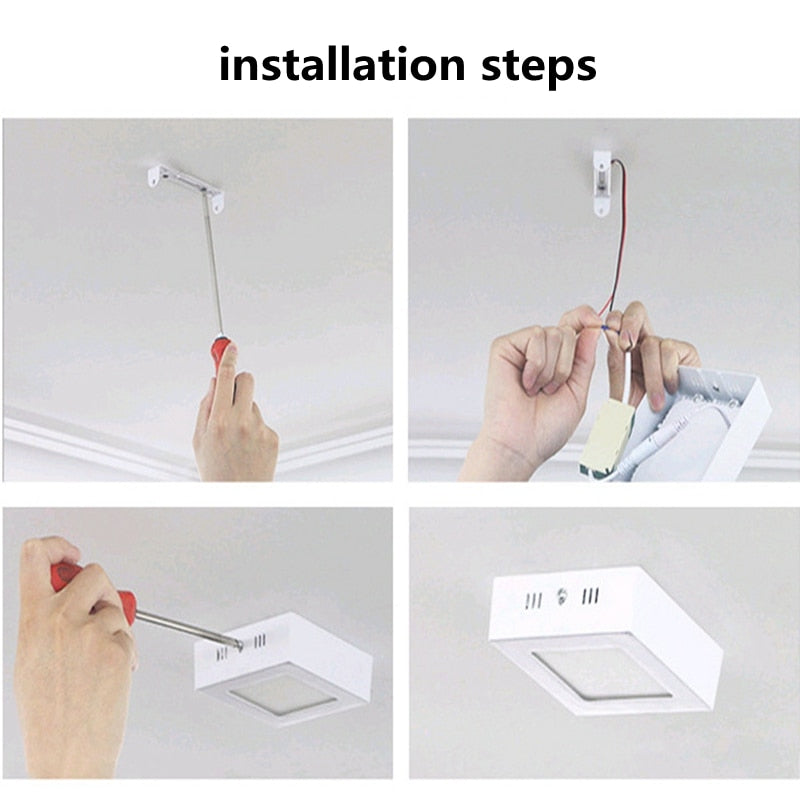 installation steps