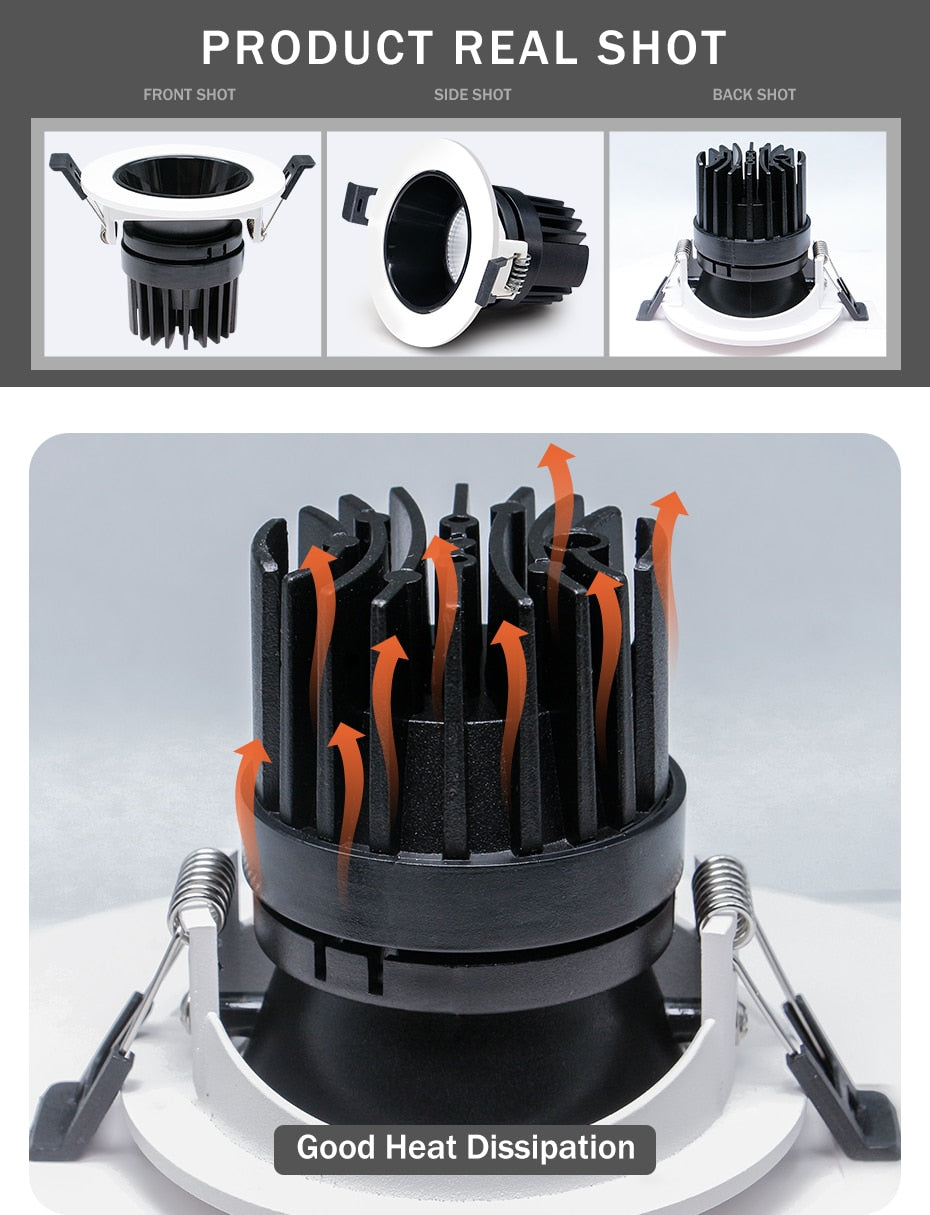 PRODUCT REAL SHOT

FRONT SHOT

SIDE SHOT

BACK SHOT

Good Heat Dissipation