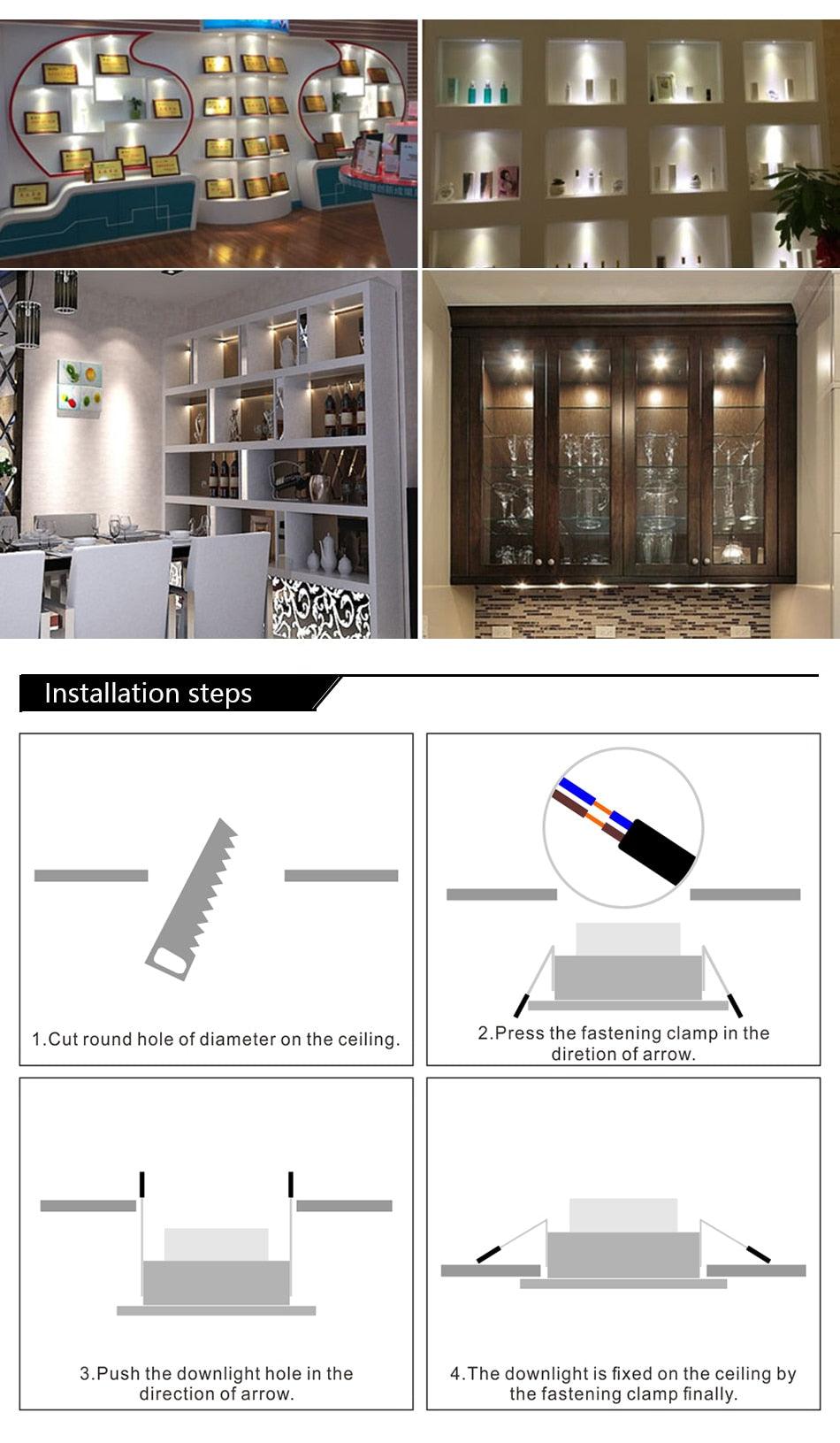 Installation steps

1.Cut round hole of diameter on the ceiling.

2.Press the fastening clamp in the diretion of arrow.

3.Push the downlight hole in the direction of arrow.

4.The downlight is fixed on the ceiling by the fastening clamp finally.