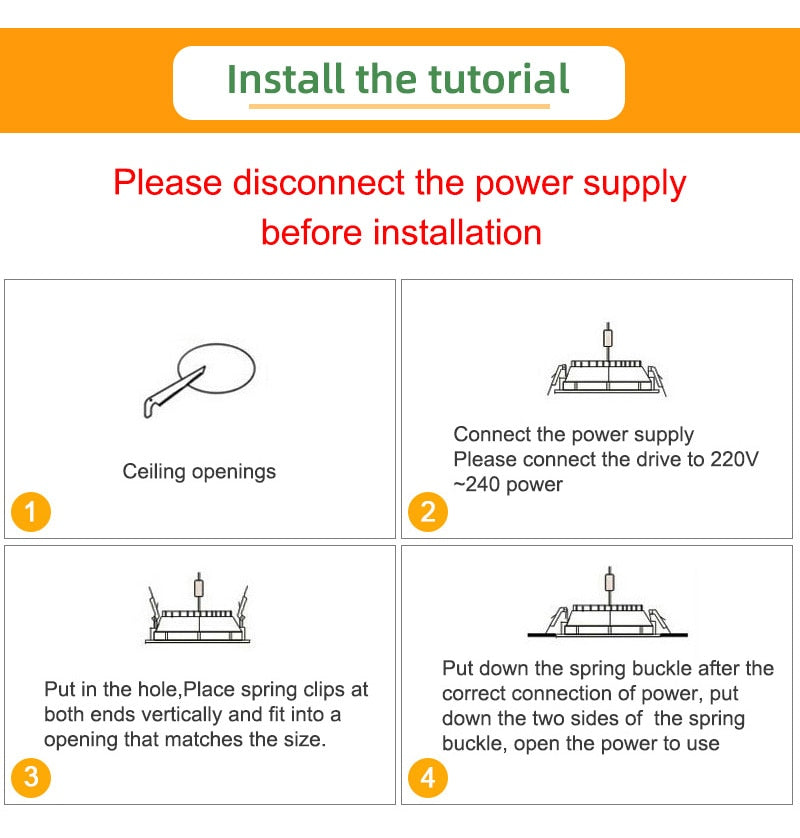 Install the tutorial

Please disconnect the power supply before installation

Ceiling openings

1

Connect the power supply
Please connect the drive to 220V ~240 power

2

Put in the hole,Place spring clips at both ends vertically and fit into a opening that matches the size.

3

Put down the spring buckle after the correct connection of power, put down the two sides of the spring buckle, open the power to use

4