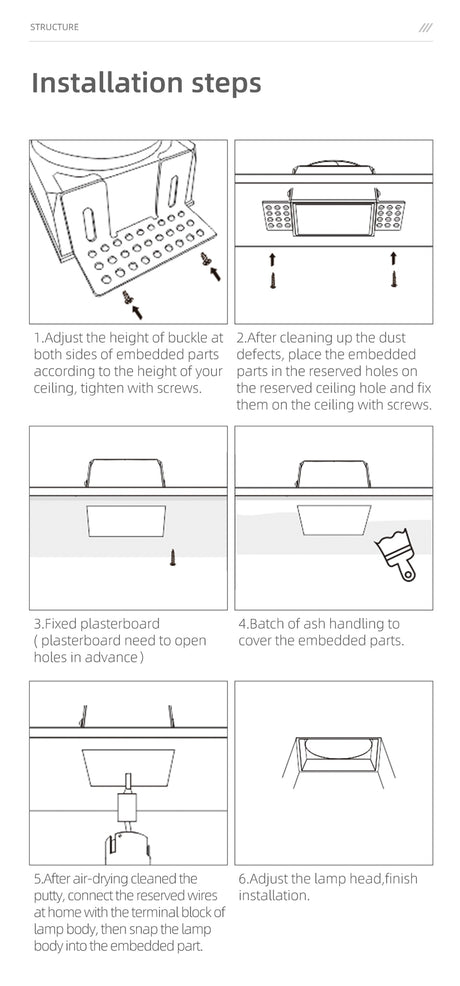 STRUCTURE

///

Installation steps

1.Adjust the height of buckle at both sides of embedded parts according to the height of your ceiling, tighten with screws.

2.After cleaning up the dust defects, place the embedded parts in the reserved holes on the reserved ceiling hole and fix them on the ceiling with screws.

3.Fixed plasterboard ( plasterboard need to open holes in advance )

4.Batch of ash handling to cover the embedded parts.

5.After air-drying cleaned the putty, connect the reserved wires at home with the terminal block of lamp body, then snap the lamp body into the embedded part.

6.Adjust the lamp head,finish installation.