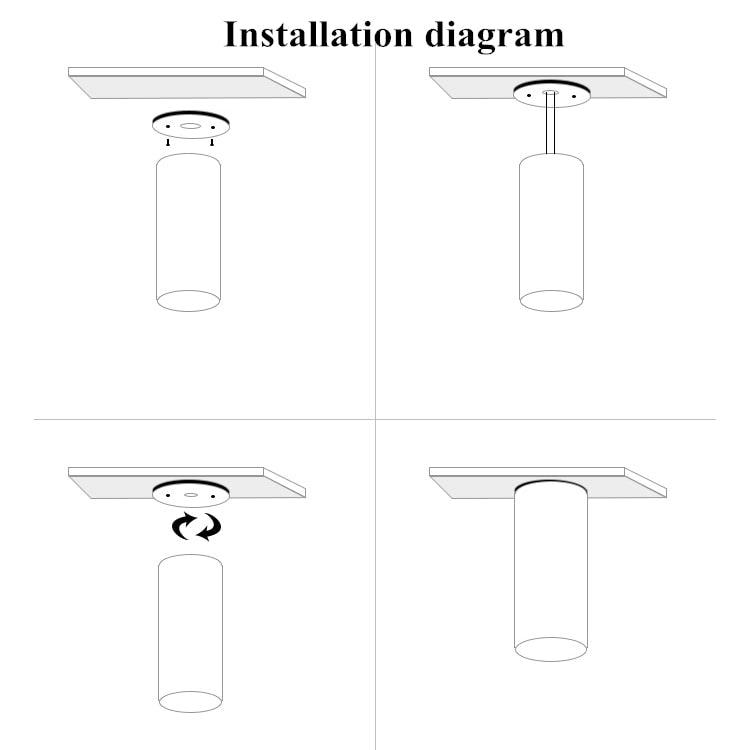 Installation diagram