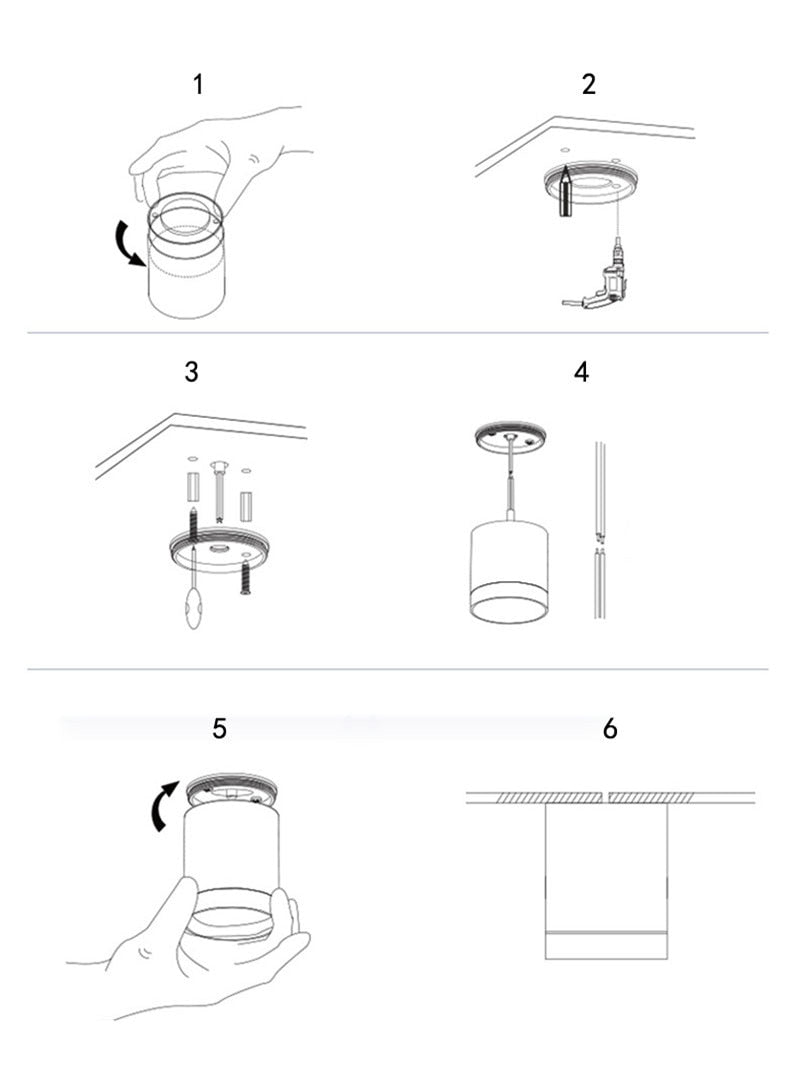 1

2

3

4

5

6