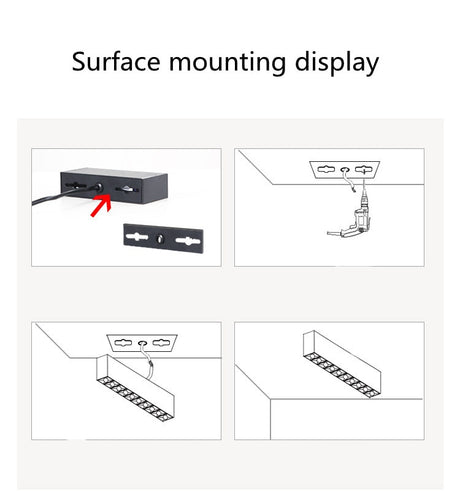 Surface mounting display