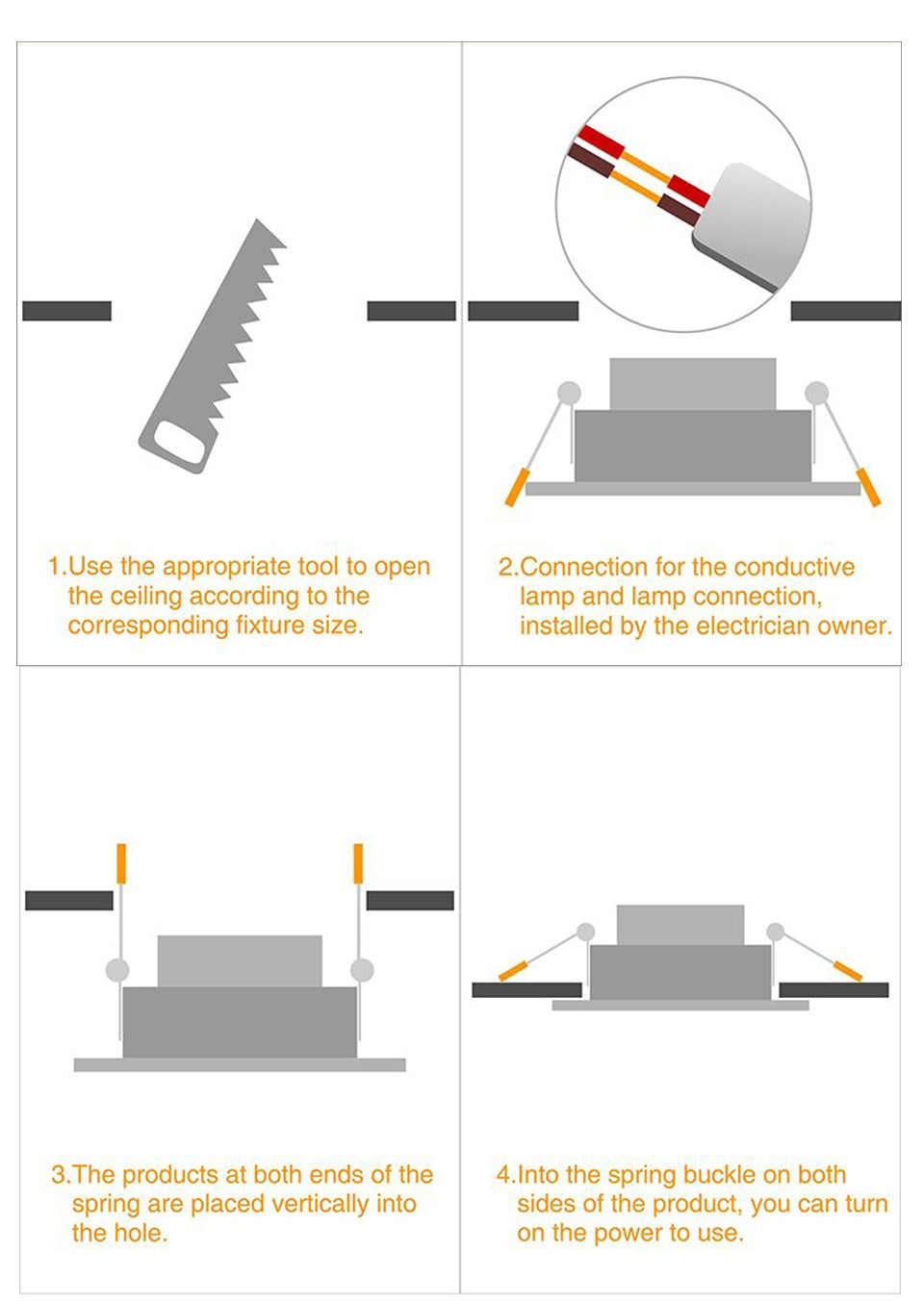 1.Use the appropriate tool to open the ceiling according to the corresponding fixture size.

2.Connection for the conductive lamp and lamp connection, installed by the electrician owner.

3.The products at both ends of the spring are placed vertically into the hole.

4.Into the spring buckle on both sides of the product, you can turn on the power to use.