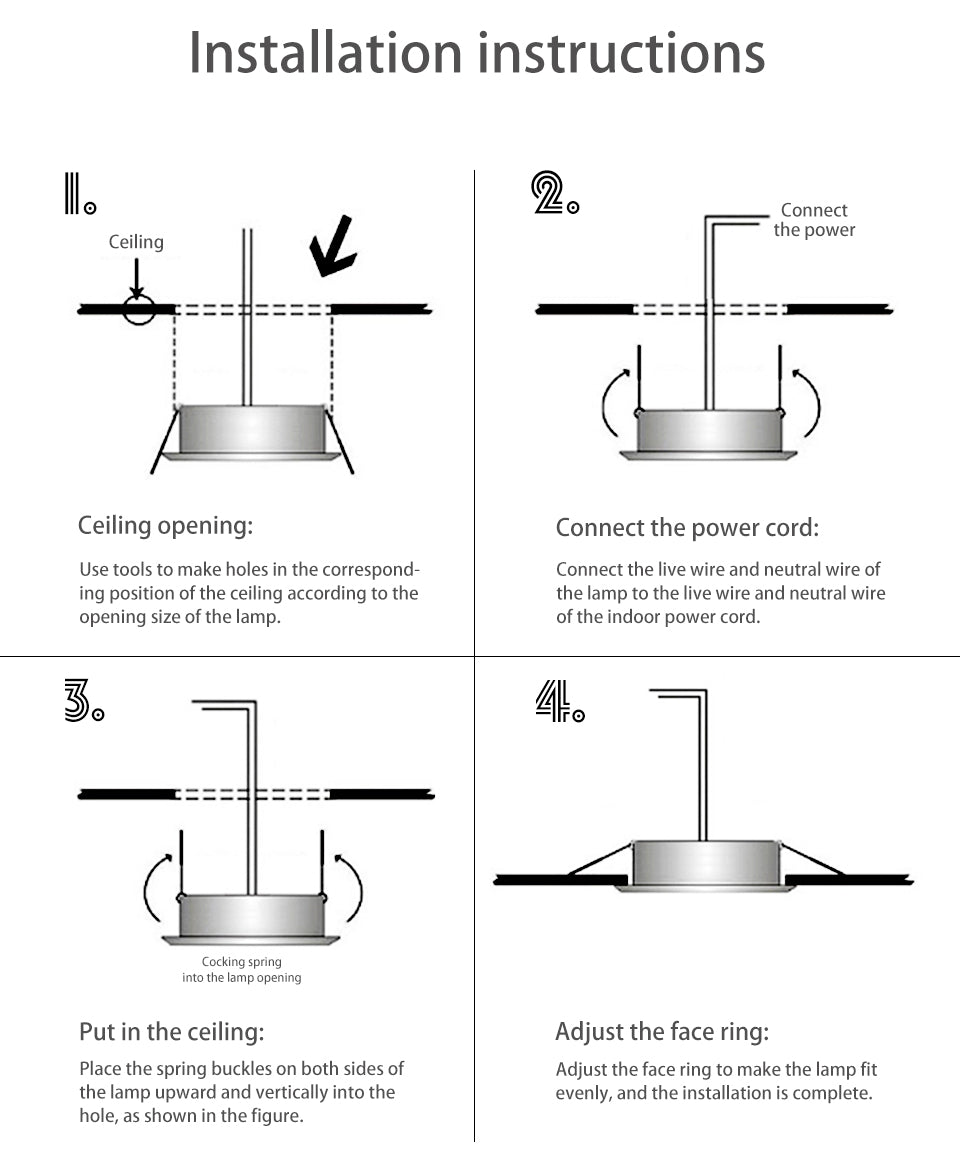 Installation instructions

1.

Ceiling

Ceiling opening:

Use tools to make holes in the corresponding position of the ceiling according to the opening size of the lamp.

2.

Connect the power

Connect the power cord:

Connect the live wire and neutral wire of the lamp to the live wire and neutral wire of the indoor power cord.

3.

Cocking spring into the lamp opening

Put in the ceiling:

Place the spring buckles on both sides of the lamp upward and vertically into the hole, as shown in the figure.

4.

Adjust the face ring:

Adjust the face ring to make the lamp fit evenly, and the installation is complete.