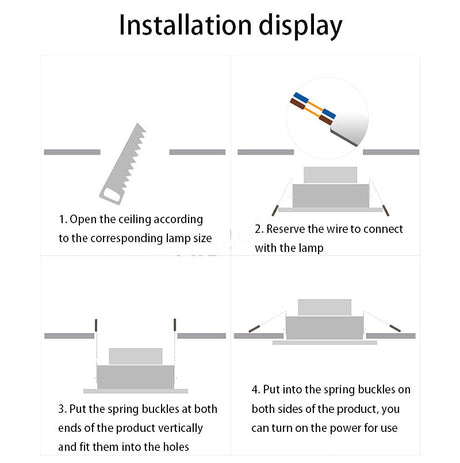 Installation display

1. Open the ceiling according to the corresponding lamp size

2. Reserve the wire to connect with the lamp

3. Put the spring buckles at both ends of the product vertically and fit them into the holes

4. Put into the spring buckles on both sides of the product, you can turn on the power for use