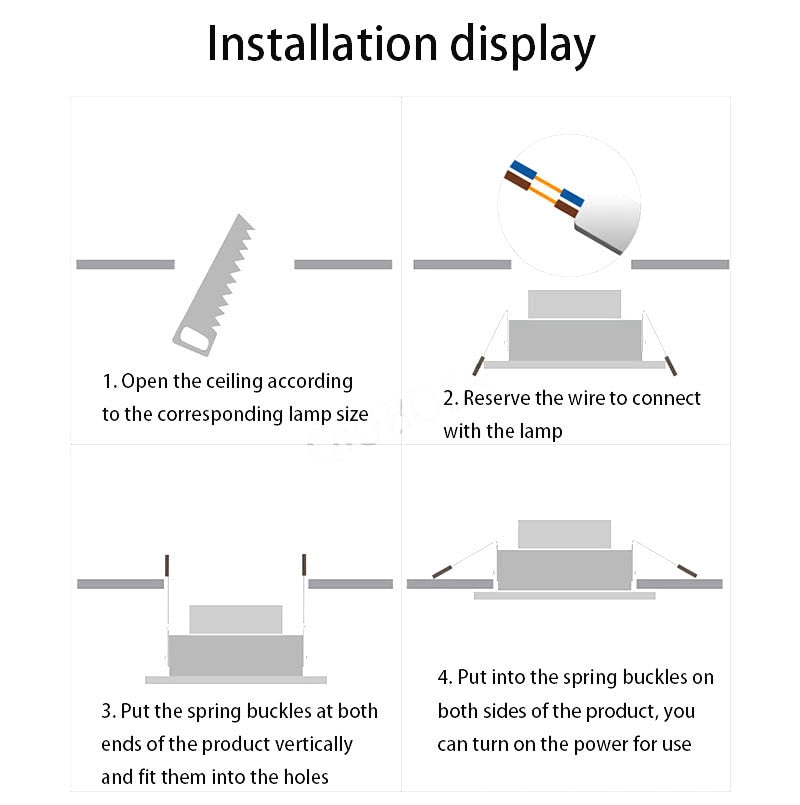 Installation display

1. Open the ceiling according to the corresponding lamp size

2. Reserve the wire to connect with the lamp

3. Put the spring buckles at both ends of the product vertically and fit them into the holes

4. Put into the spring buckles on both sides of the product, you can turn on the power for use