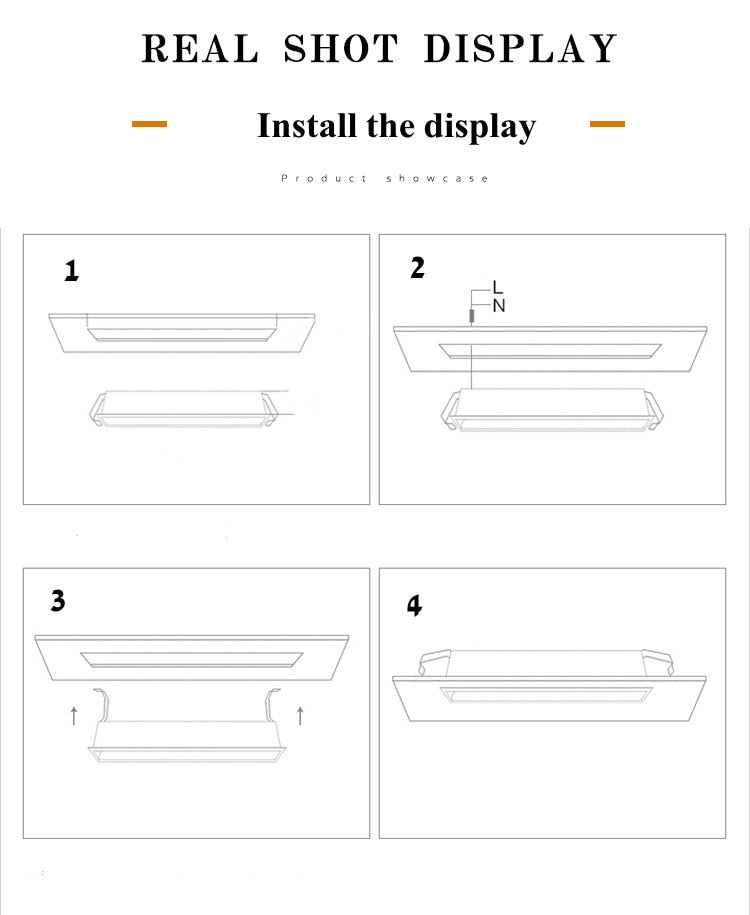 REAL SHOT DISPLAY

Install the display

Product showcase

1

2

L
N

3

4