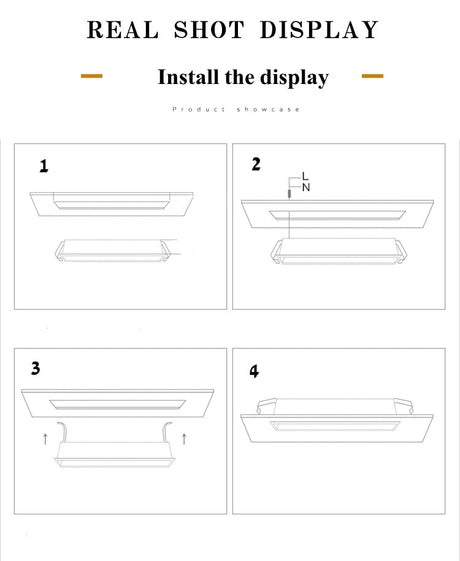 REAL SHOT DISPLAY

Install the display

Product showcase

1

2

L
N

3

4