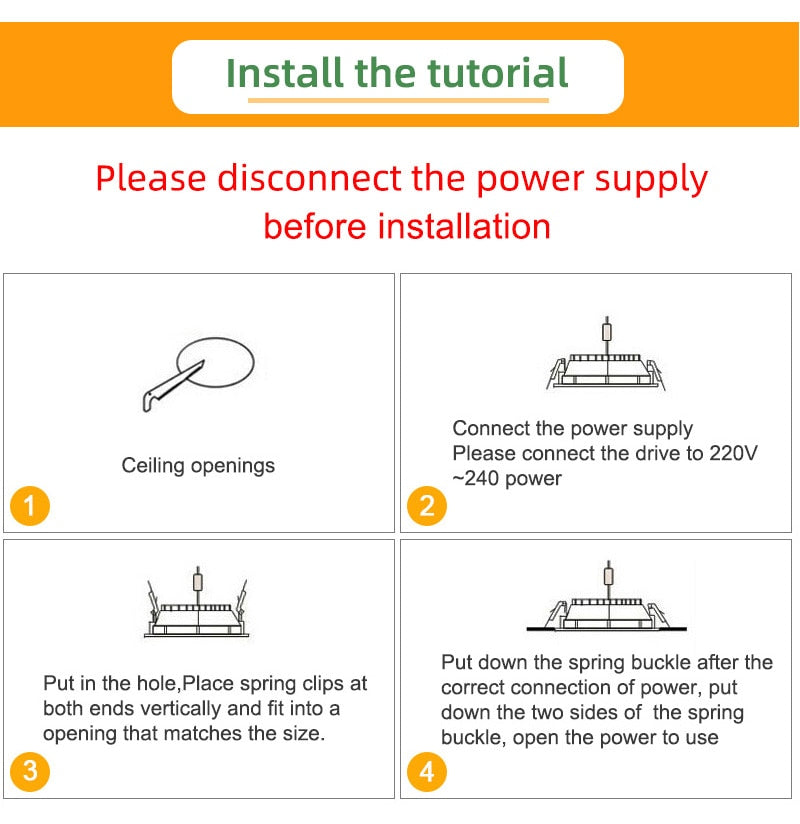 Install the tutorial

Please disconnect the power supply before installation

Ceiling openings

1

Connect the power supply
Please connect the drive to 220V ~240 power

2

Put in the hole,Place spring clips at both ends vertically and fit into a opening that matches the size.

3

Put down the spring buckle after the correct connection of power, put down the two sides of the spring buckle, open the power to use

4