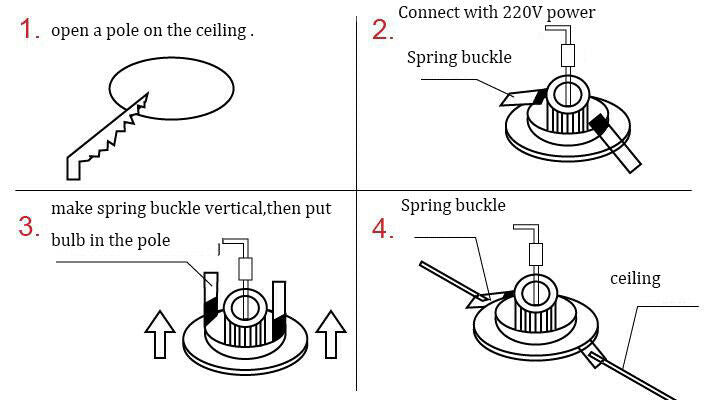 1. open a pole on the ceiling .

2. Connect with 220V power

Spring buckle

3. make spring buckle vertical,then put bulb in the pole

4. Spring buckle

ceiling