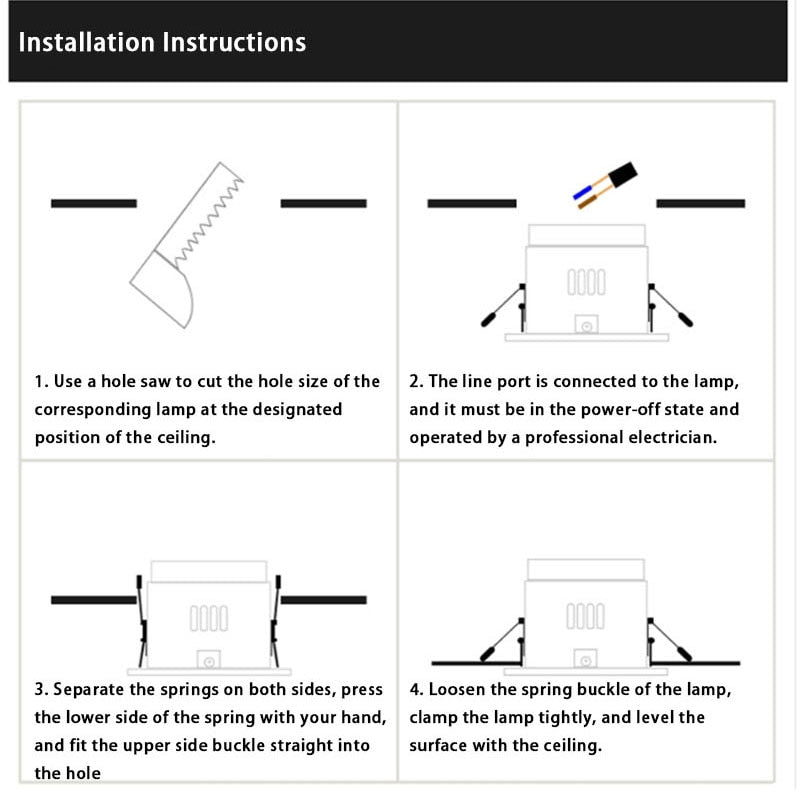 Installation Instructions

1. Use a hole saw to cut the hole size of the corresponding lamp at the designated position of the ceiling.

2. The line port is connected to the lamp, and it must be in the power-off state and operated by a professional electrician.

3. Separate the springs on both sides, press the lower side of the spring with your hand, and fit the upper side buckle straight into the hole

4. Loosen the spring buckle of the lamp, clamp the lamp tightly, and level the surface with the ceiling.