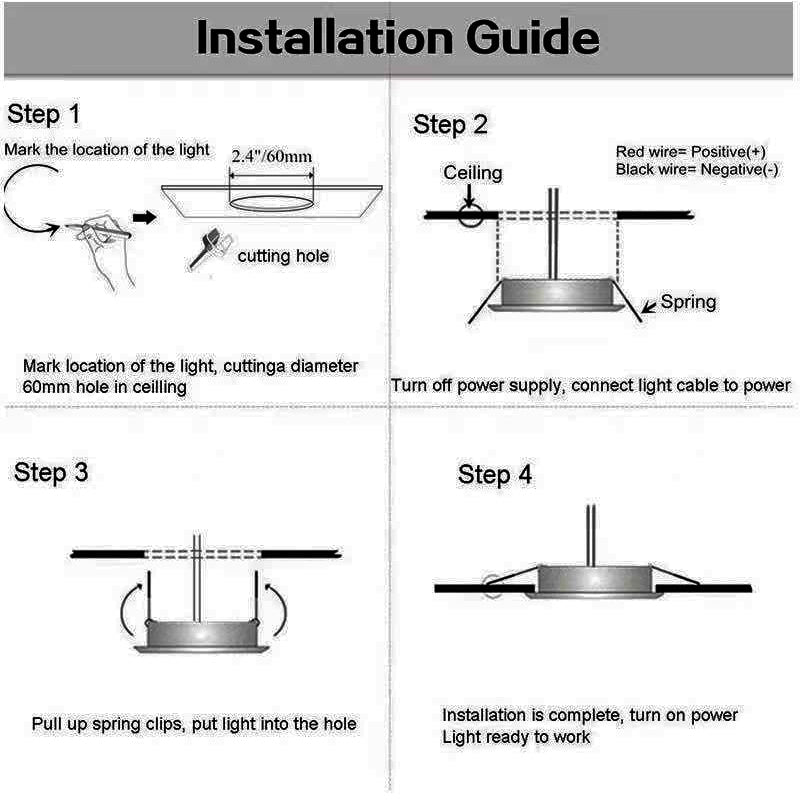 Installation Guide

Step 1

Mark the location of the light

2.4"/60mm

cutting hole

Mark location of the light, cuttinga diameter 60mm hole in ceilling

Step 2

Red wire= Positive(+)
Black wire= Negative(-)

Ceiling

Spring

Turn off power supply, connect light cable to power

Step 3

Pull up spring clips, put light into the hole

Step 4

Installation is complete, turn on power
Light ready to work