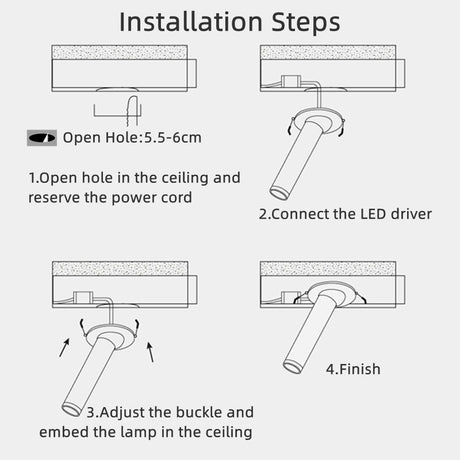 Installation Steps

Open Hole:5.5-6cm

1.Open hole in the ceiling and reserve the power cord

2.Connect the LED driver

3.Adjust the buckle and embed the lamp in the ceiling

4.Finish