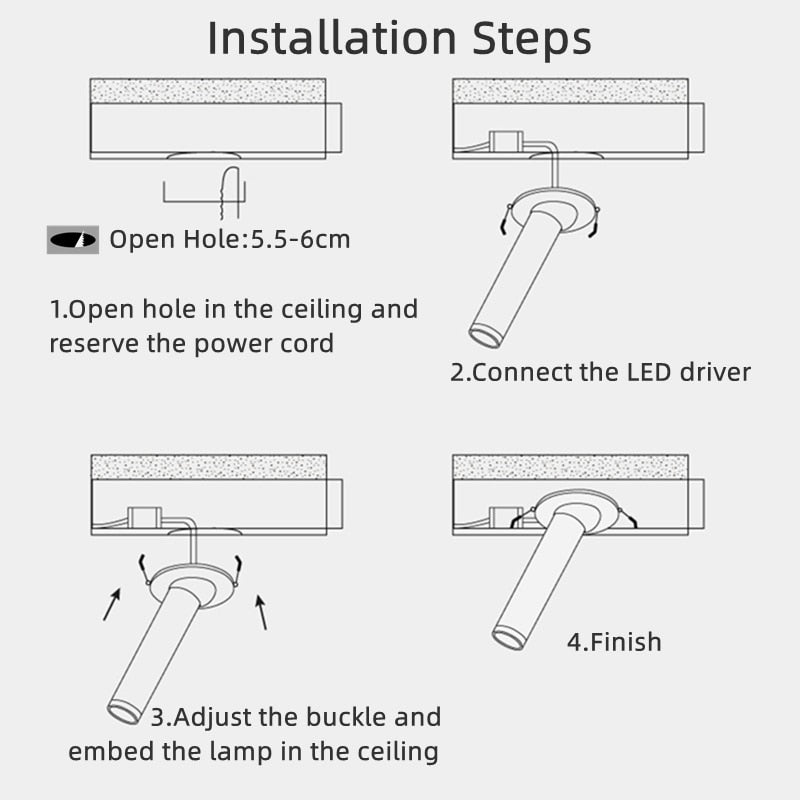 Installation Steps

Open Hole:5.5-6cm

1.Open hole in the ceiling and reserve the power cord

2.Connect the LED driver

3.Adjust the buckle and embed the lamp in the ceiling

4.Finish