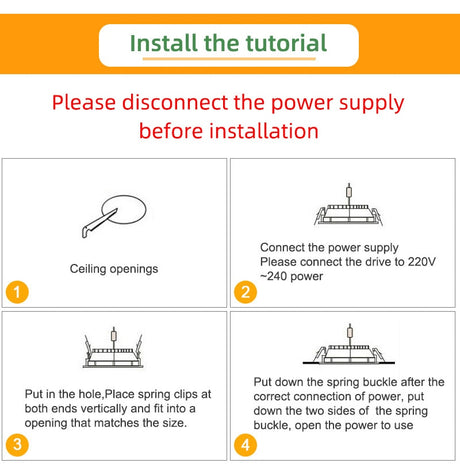 Install the tutorial

Please disconnect the power supply before installation

Ceiling openings

1

Connect the power supply
Please connect the drive to 220V ~240 power

2

Put in the hole,Place spring clips at both ends vertically and fit into a opening that matches the size.

3

Put down the spring buckle after the correct connection of power, put down the two sides of the spring buckle, open the power to use

4