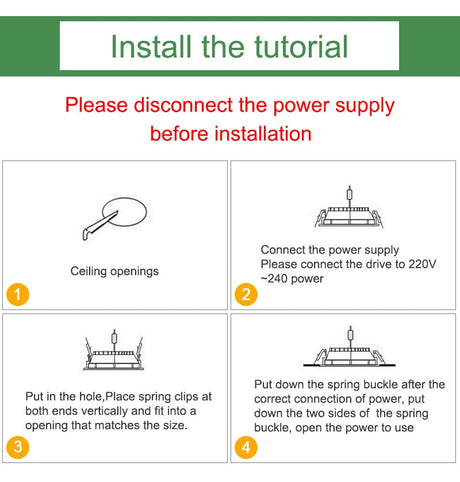 Install the tutorial

Please disconnect the power supply before installation

Ceiling openings

1

Connect the power supply
Please connect the drive to 220V ~240 power

2

Put in the hole,Place spring clips at both ends vertically and fit into a opening that matches the size.

3

Put down the spring buckle after the correct connection of power, put down the two sides of the spring buckle, open the power to use

4