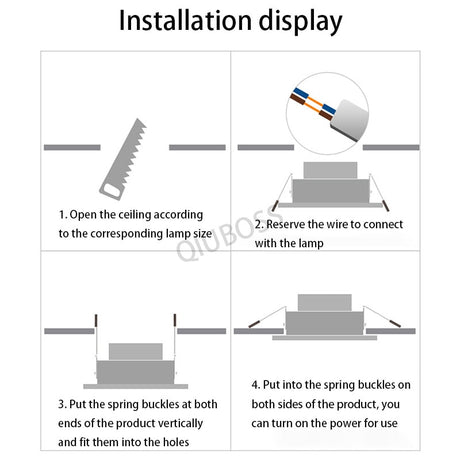 Installation display

1. Open the ceiling according to the corresponding lamp size

2. Reserve the wire to connect with the lamp

QIUBOSS

3. Put the spring buckles at both ends of the product vertically and fit them into the holes

4. Put into the spring buckles on both sides of the product, you can turn on the power for use