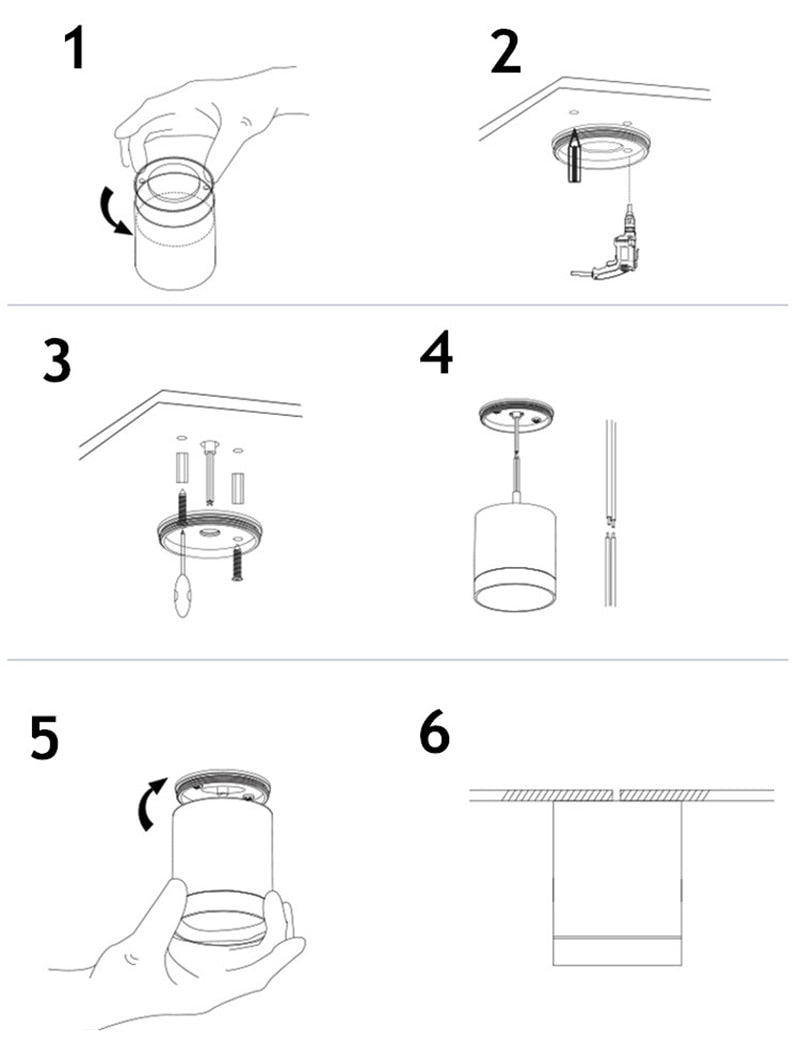 1

2

3

4

5

6