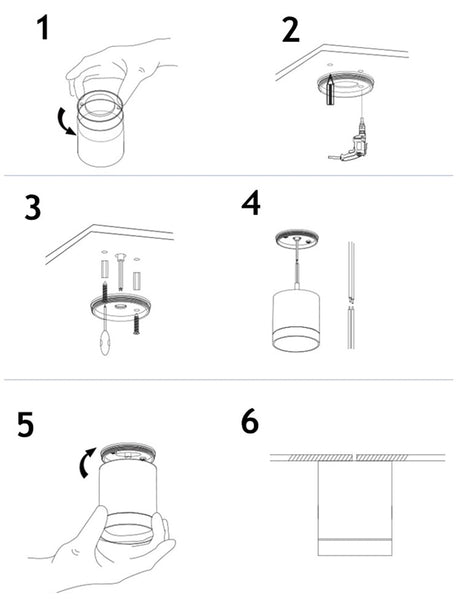 1

2

3

4

5

6