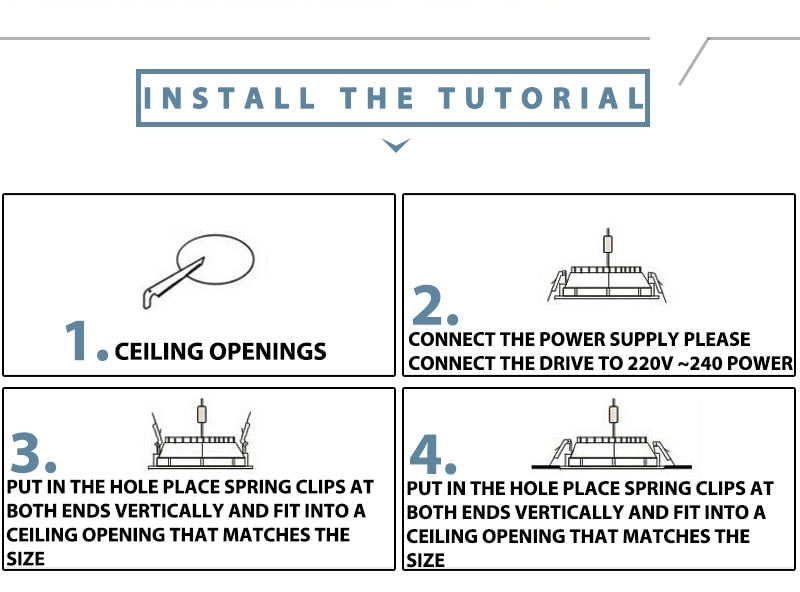 INSTALL THE TUTORIAL

1. CEILING OPENINGS

2. CONNECT THE POWER SUPPLY PLEASE CONNECT THE DRIVE TO 220V ~240 POWER

3. PUT IN THE HOLE PLACE SPRING CLIPS AT BOTH ENDS VERTICALLY AND FIT INTO A CEILING OPENING THAT MATCHES THE SIZE

4. PUT IN THE HOLE PLACE SPRING CLIPS AT BOTH ENDS VERTICALLY AND FIT INTO A CEILING OPENING THAT MATCHES THE SIZE