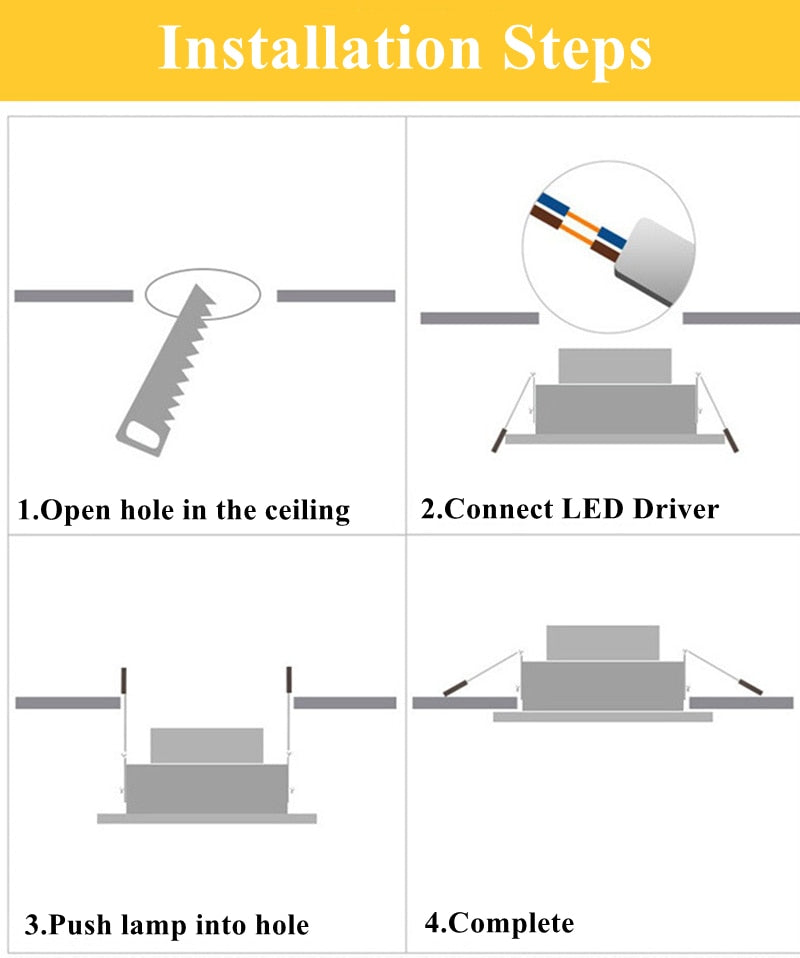 Installation Steps

1.Open hole in the ceiling

2.Connect LED Driver

3.Push lamp into hole

4.Complete