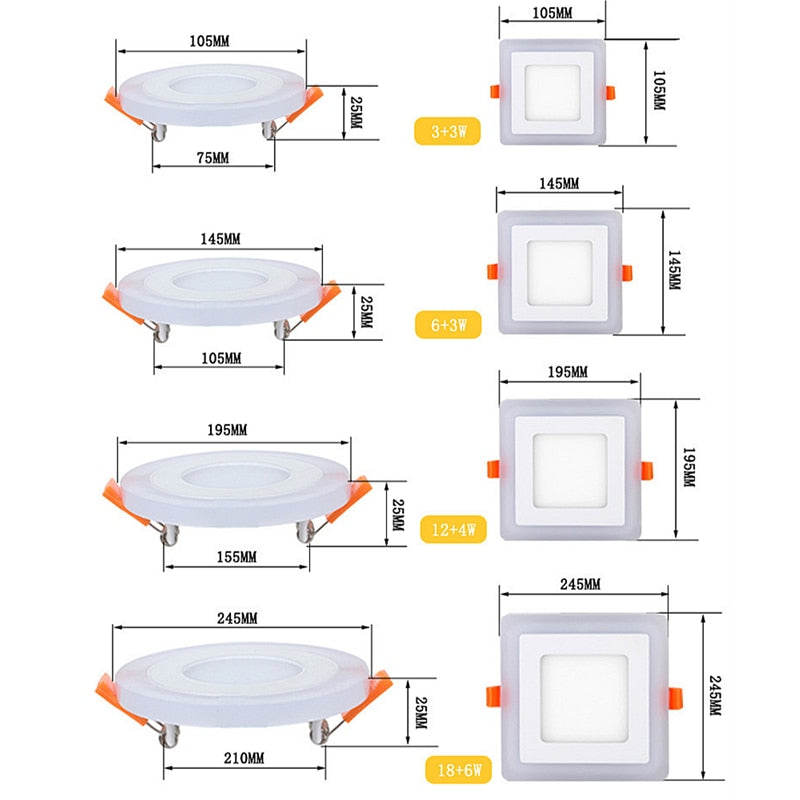 105MM
25MM
75MM
105MM
105MM
3+3W
145MM
25MM
105MM
145MM
145MM
6+3W
195MM
25MM
155MM
195MM
195MM
12+4W
245MM
25MM
210MM
245MM
245MM
18+6W