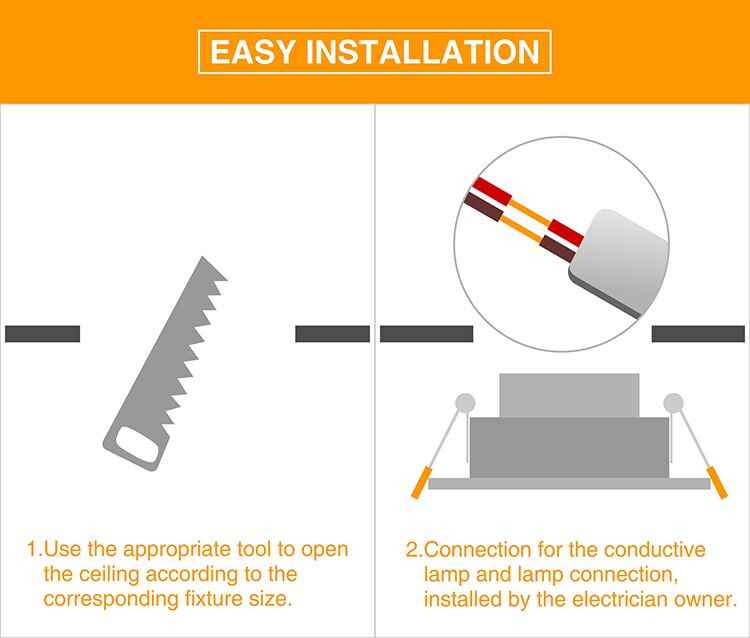 EASY INSTALLATION

1.Use the appropriate tool to open the ceiling according to the corresponding fixture size.

2.Connection for the conductive lamp and lamp connection, installed by the electrician owner.