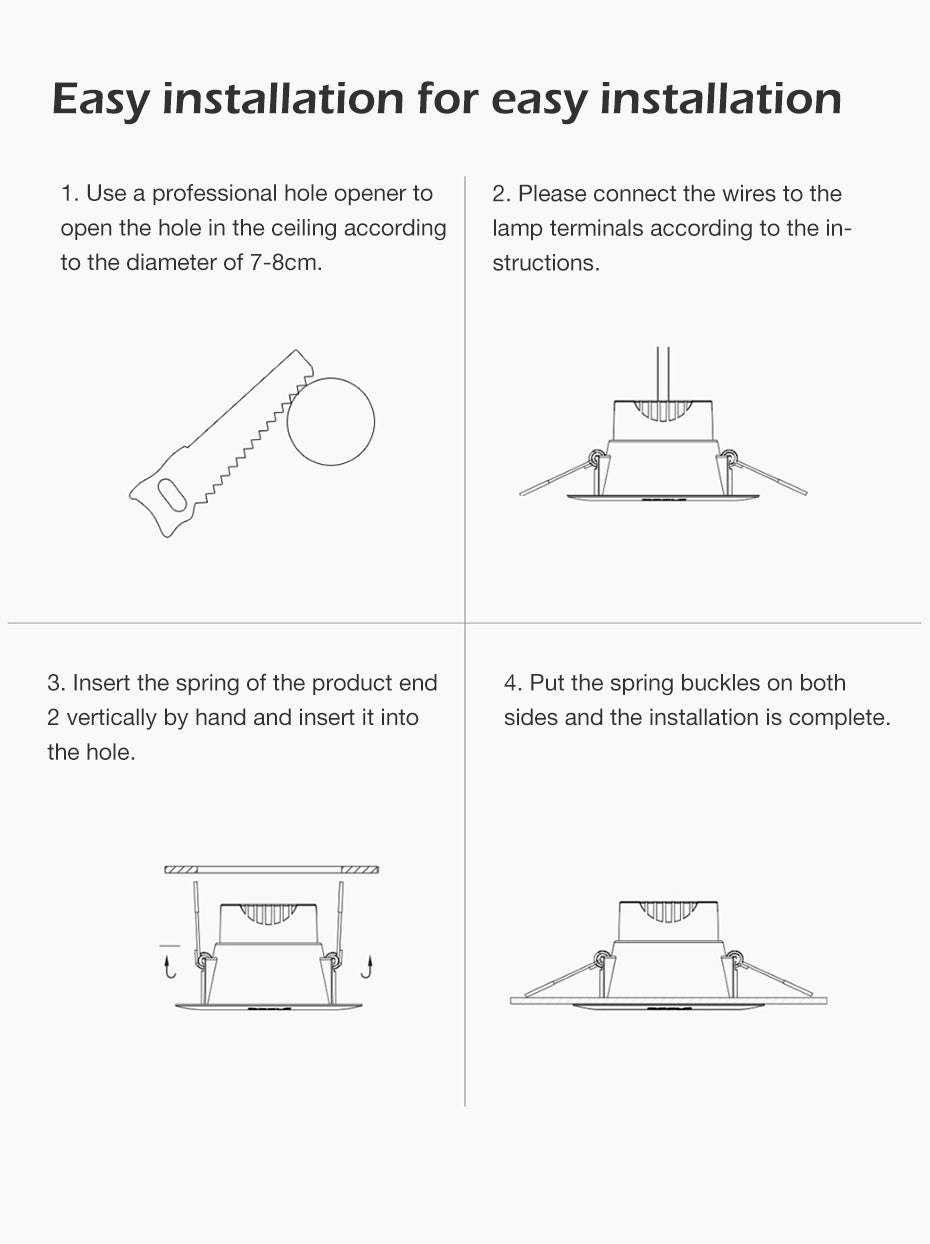 Easy installation for easy installation

1. Use a professional hole opener to open the hole in the ceiling according to the diameter of 7-8cm.

2. Please connect the wires to the lamp terminals according to the instructions.

3. Insert the spring of the product end 2 vertically by hand and insert it into the hole.

4. Put the spring buckles on both sides and the installation is complete.