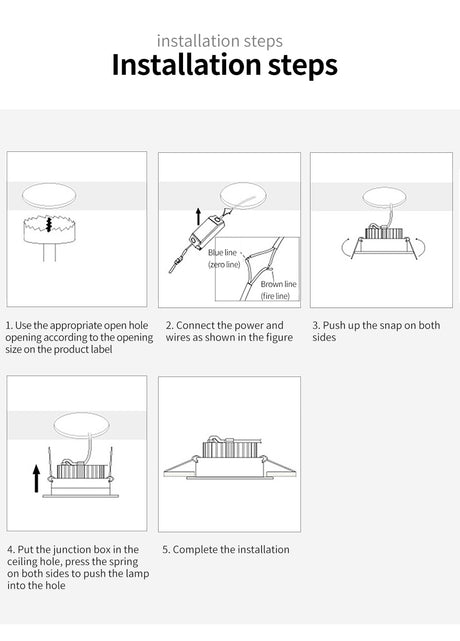 installation steps

Installation steps

Blue line
(zero line)

Brown line
(fire line)

1. Use the appropriate open hole opening according to the opening size on the product label

2. Connect the power and wires as shown in the figure

3. Push up the snap on both sides

4. Put the junction box in the ceiling hole, press the spring on both sides to push the lamp into the hole

5. Complete the installation