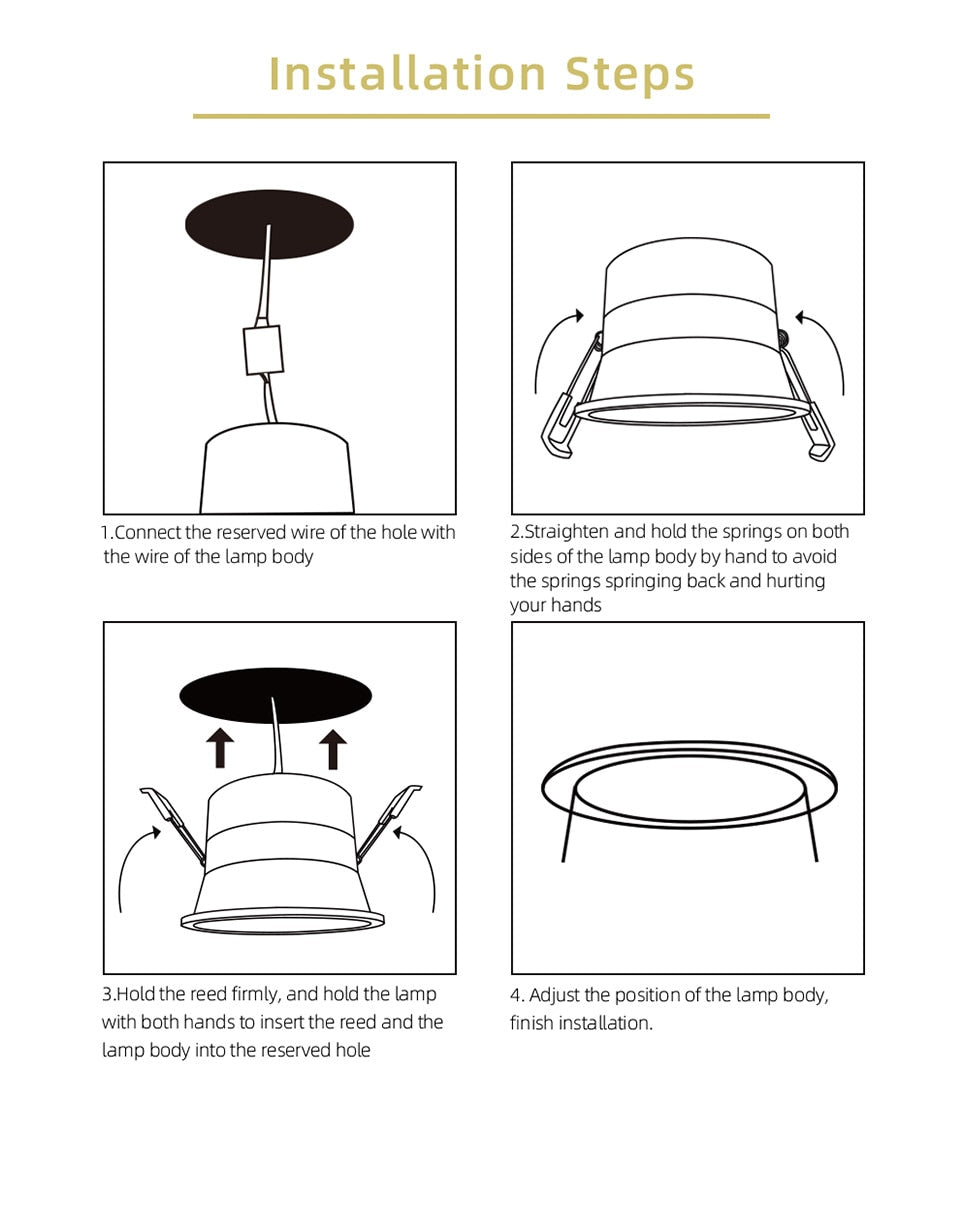 Installation Steps

1.Connect the reserved wire of the hole with the wire of the lamp body

2.Straighten and hold the springs on both sides of the lamp body by hand to avoid the springs springing back and hurting your hands

3.Hold the reed firmly, and hold the lamp with both hands to insert the reed and the lamp body into the reserved hole

4. Adjust the position of the lamp body, finish installation.