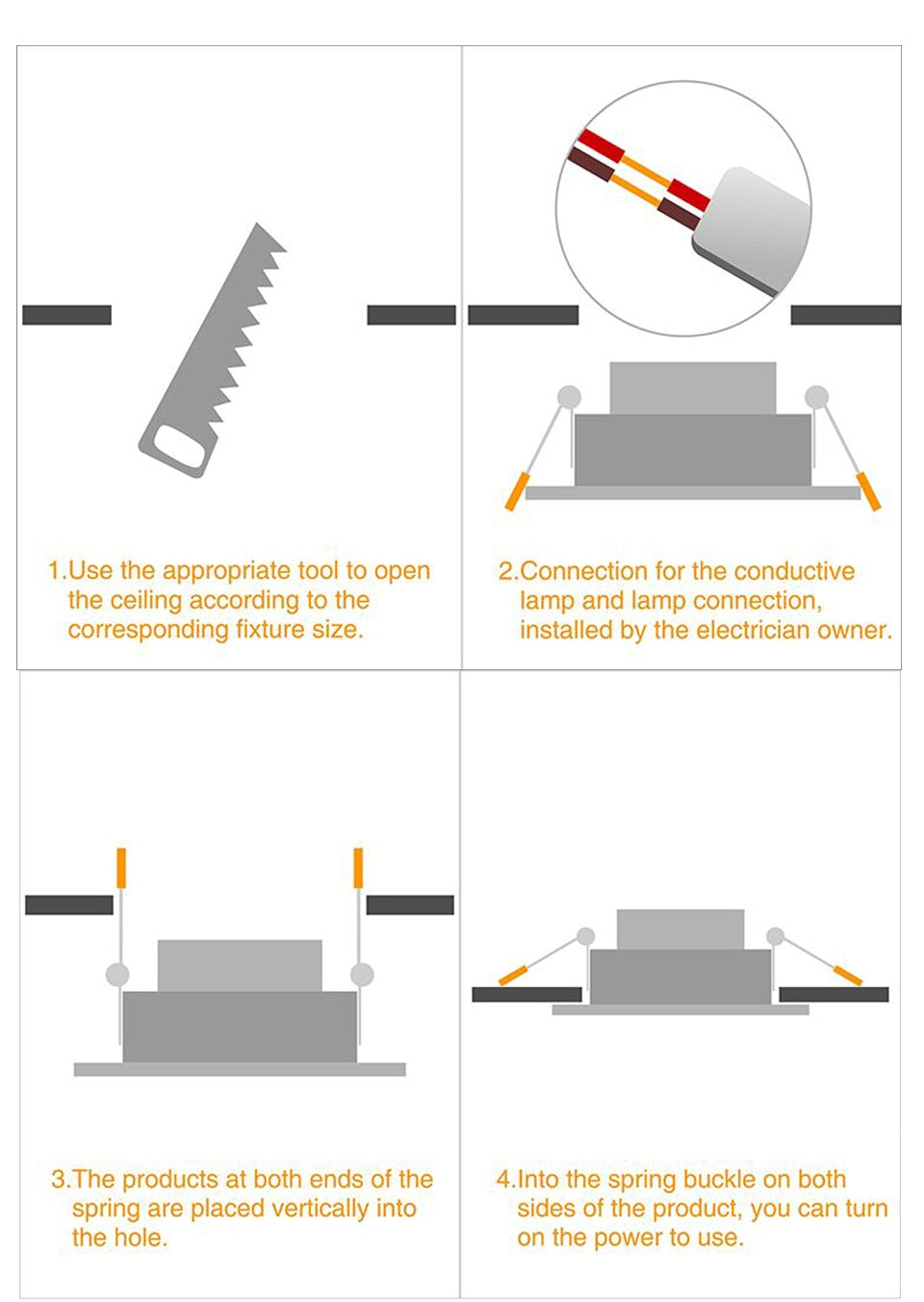 1.Use the appropriate tool to open the ceiling according to the corresponding fixture size.

2.Connection for the conductive lamp and lamp connection, installed by the electrician owner.

3.The products at both ends of the spring are placed vertically into the hole.

4.Into the spring buckle on both sides of the product, you can turn on the power to use.