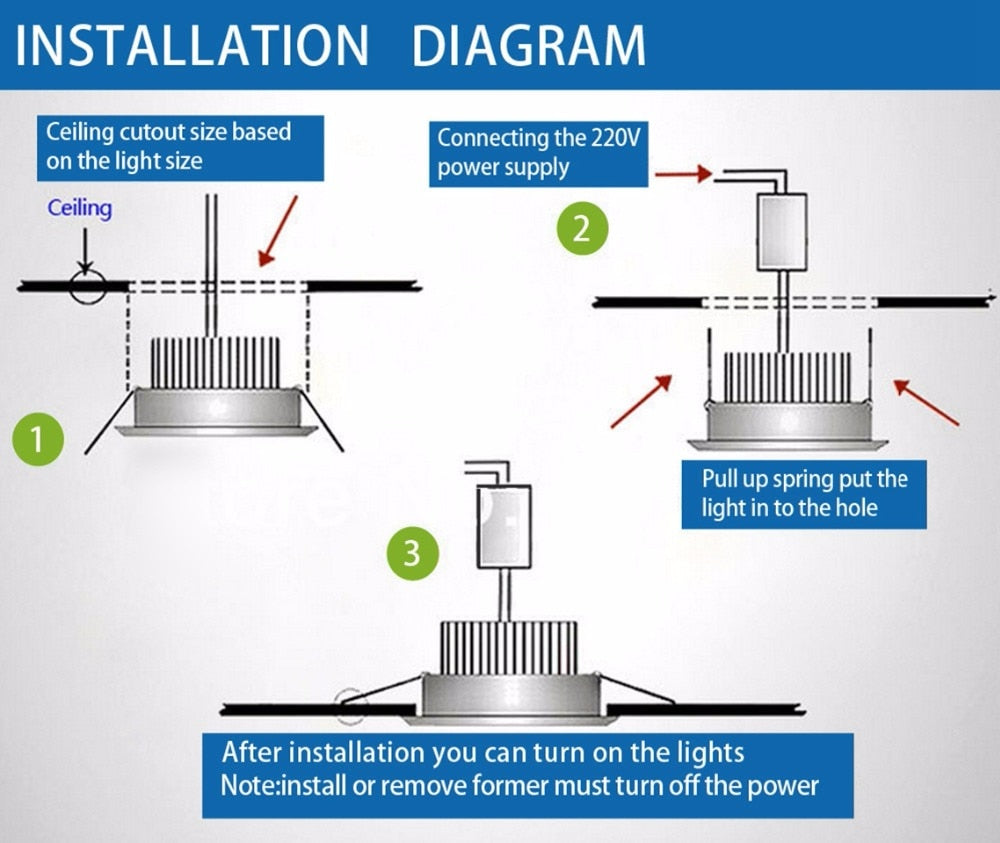 INSTALLATION DIAGRAM

Ceiling cutout size based on the light size

Ceiling

1

Connecting the 220V power supply

2

Pull up spring put the light in to the hole

3

After installation you can turn on the lights
Note:install or remove former must turn off the power