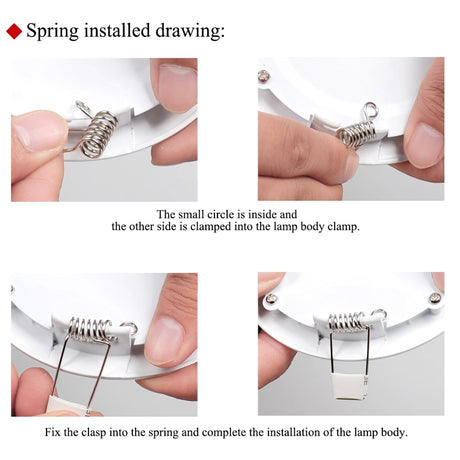 ◆ Spring installed drawing:

The small circle is inside and the other side is clamped into the lamp body clamp.

Fix the clasp into the spring and complete the installation of the lamp body.