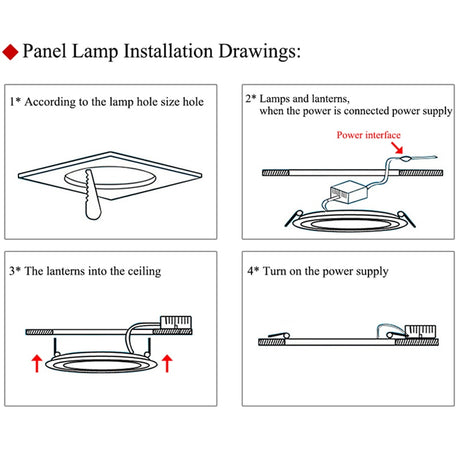 ◆ Panel Lamp Installation Drawings:

1* According to the lamp hole size hole

2* Lamps and lanterns, when the power is connected power supply

Power interface

3* The lanterns into the ceiling

4* Turn on the power supply