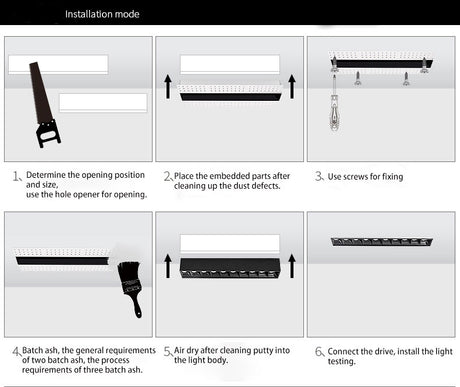 Installation mode

1、Determine the opening position and size, use the hole opener for opening.

2、Place the embedded parts after cleaning up the dust defects.

3、Use screws for fixing

4、Batch ash, the general requirements of two batch ash, the process requirements of three batch ash.

5、Air dry after cleaning putty into the light body.

6、Connect the drive, install the light testing.