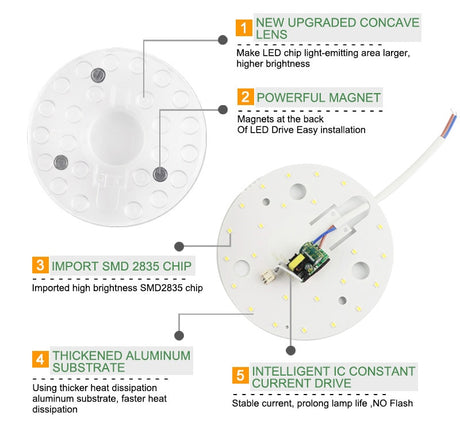 1 NEW UPGRADED CONCAVE LENS

Make LED chip light-emitting area larger, higher brightness

2 POWERFUL MAGNET

Magnets at the back
Of LED Drive Easy installation

3 IMPORT SMD 2835 CHIP

Imported high brightness SMD2835 chip

4 THICKENED ALUMINUM SUBSTRATE

Using thicker heat dissipation aluminum substrate, faster heat dissipation

5 INTELLIGENT IC CONSTANT CURRENT DRIVE

Stable current, prolong lamp life ,NO Flash