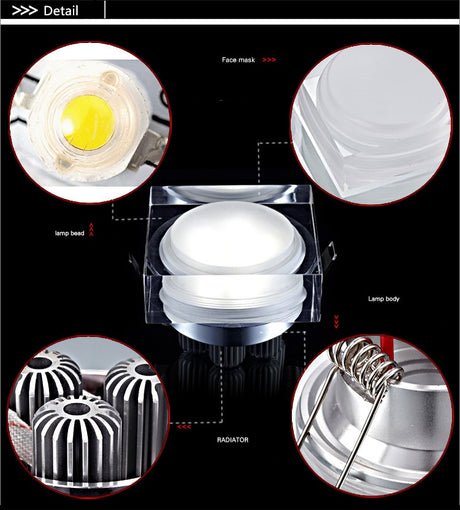 >>> Detail

Face mask >>>

lamp bead

Lamp body

<<< RADIATOR