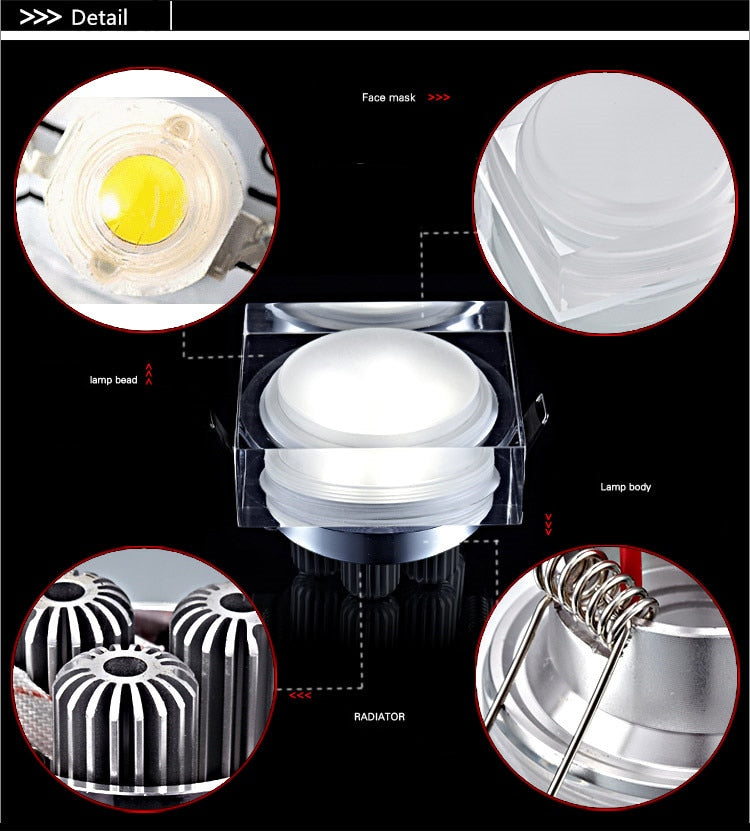 >>> Detail

Face mask >>>

lamp bead

Lamp body

<<<

RADIATOR