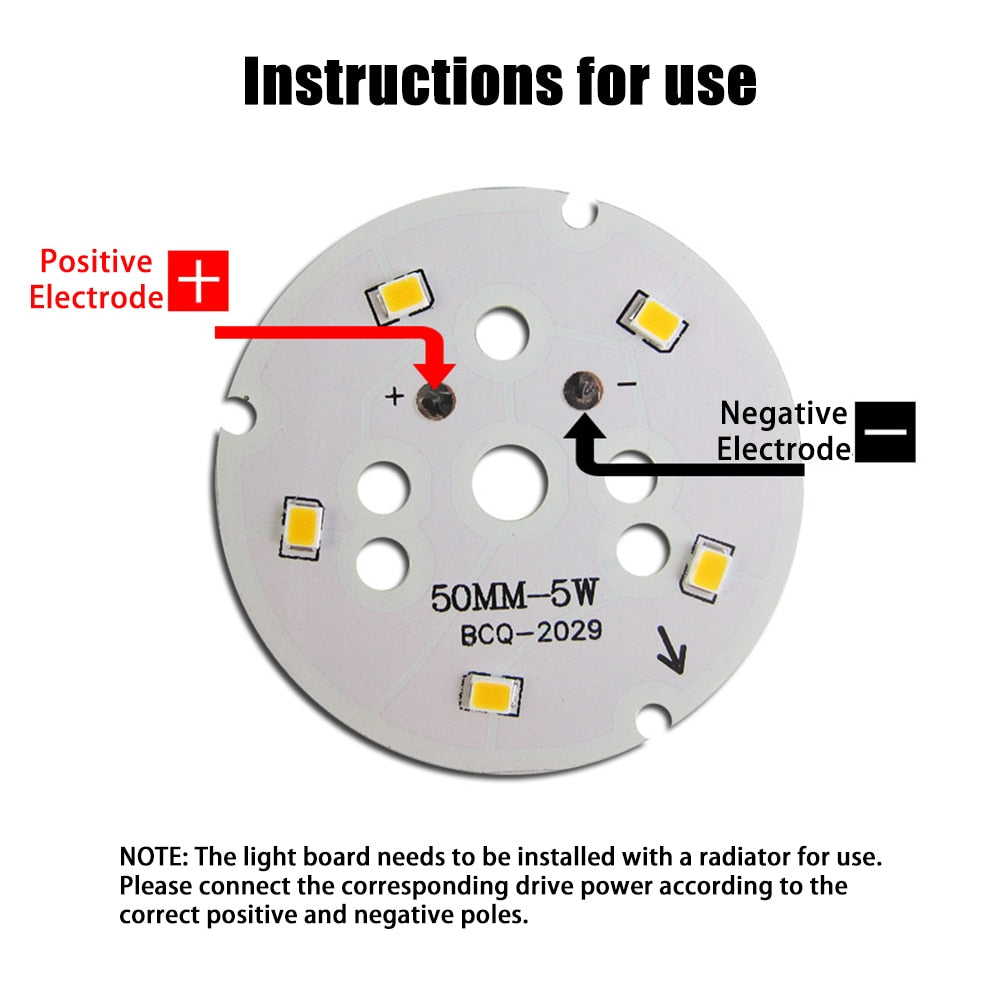 Instructions for use

Positive Electrode +

+

−

Negative Electrode −

50MM-5W
BCQ-2029

NOTE: The light board needs to be installed with a radiator for use. Please connect the corresponding drive power according to the correct positive and negative poles.