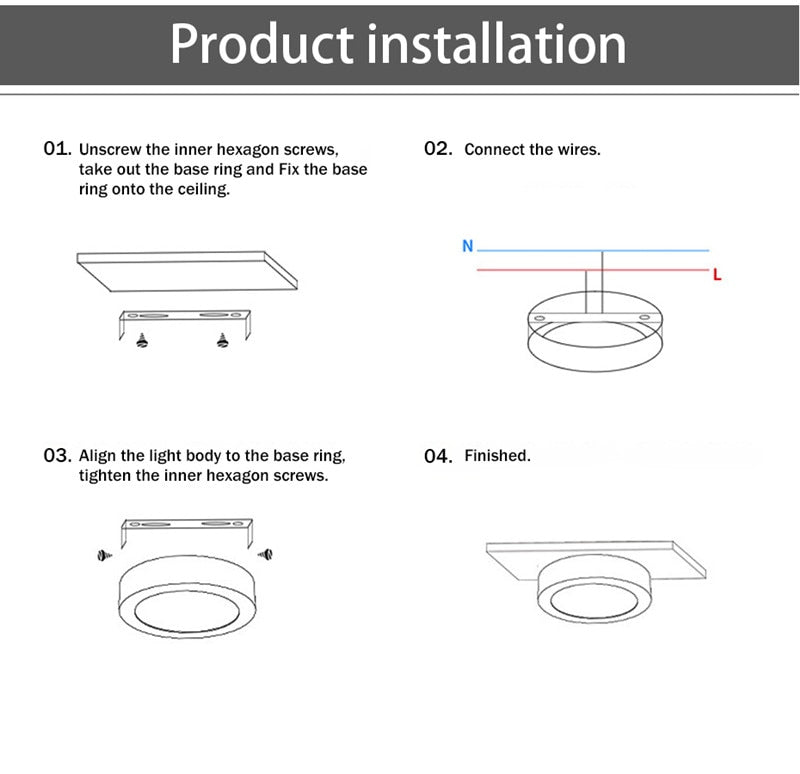 Product installation

01. Unscrew the inner hexagon screws, take out the base ring and Fix the base ring onto the ceiling.

02. Connect the wires.

N

L

03. Align the light body to the base ring, tighten the inner hexagon screws.

04. Finished.