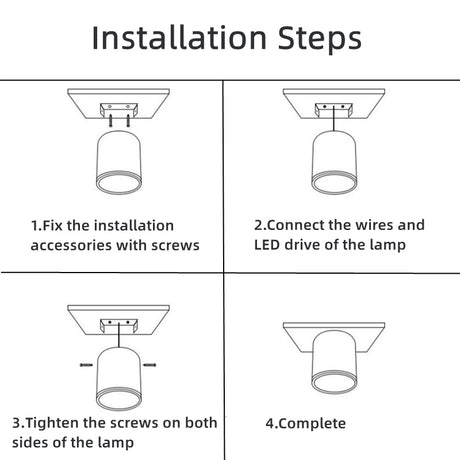 Installation Steps

1.Fix the installation accessories with screws

2.Connect the wires and LED drive of the lamp

3.Tighten the screws on both sides of the lamp

4.Complete