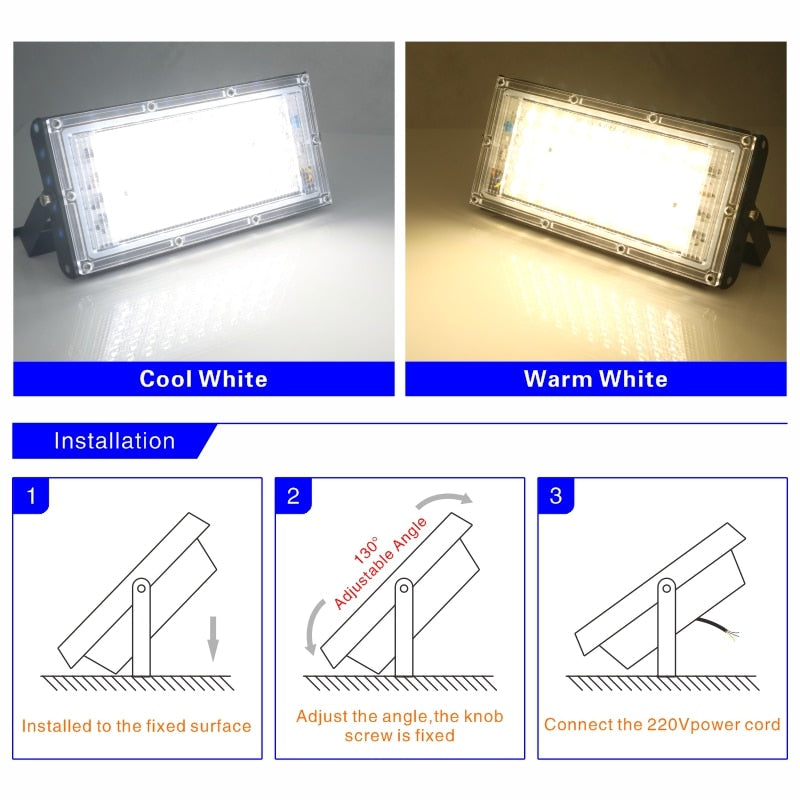 Cool White

Warm White

Installation

1

Installed to the fixed surface

2

130°
Adjustable Angle

Adjust the angle,the knob screw is fixed

3

Connect the 220Vpower cord