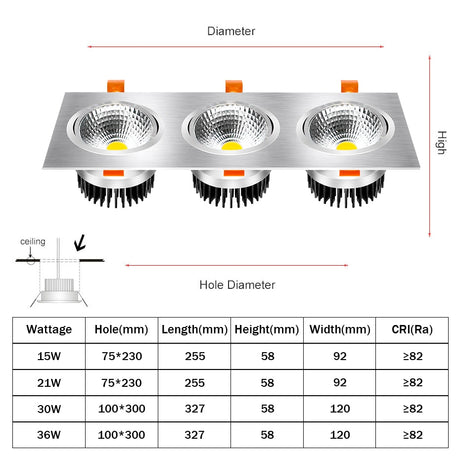 Diameter

High

ceiling

Hole Diameter

| Wattage | Hole(mm) | Length(mm) | Height(mm) | Width(mm) | CRI(Ra) |
|---|---|---|---|---|---|
| 15W | 75*230 | 255 | 58 | 92 | ≥82 |
| 21W | 75*230 | 255 | 58 | 92 | ≥82 |
| 30W | 100*300 | 327 | 58 | 120 | ≥82 |
| 36W | 100*300 | 327 | 58 | 120 | ≥82 |