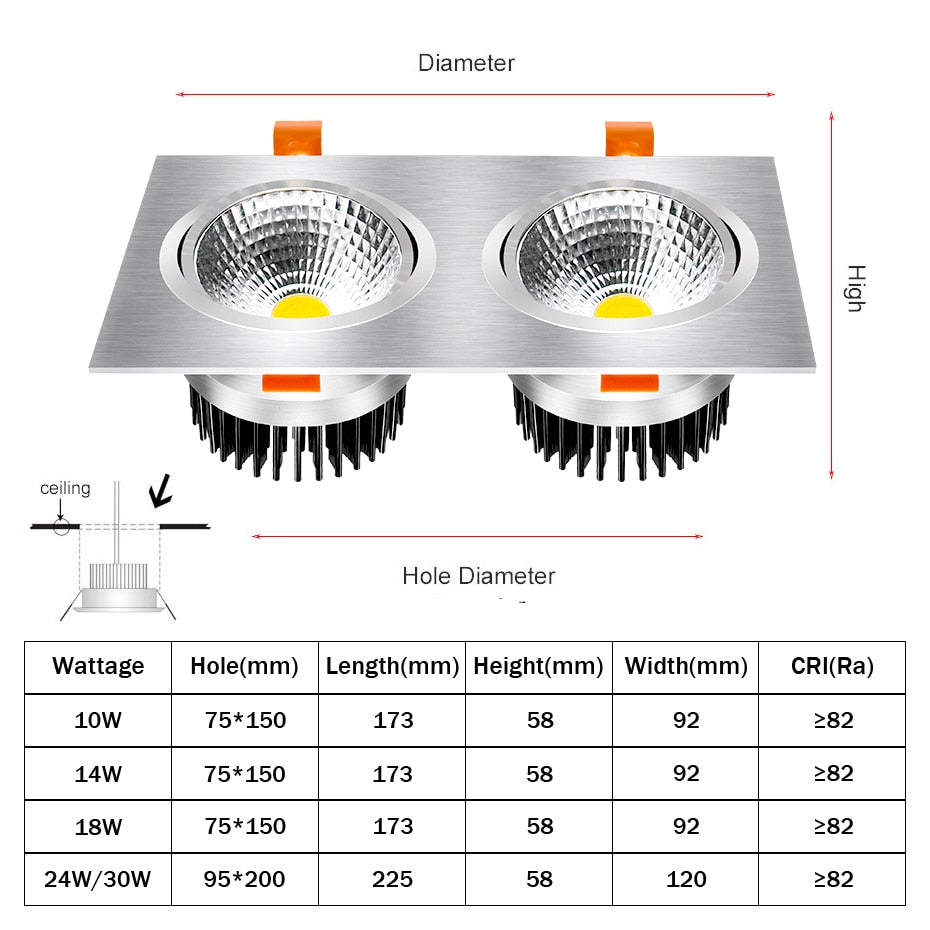 Diameter

High

ceiling

Hole Diameter

| Wattage | Hole(mm) | Length(mm) | Height(mm) | Width(mm) | CRI(Ra) |
|---|---|---|---|---|---|
| 10W | 75*150 | 173 | 58 | 92 | ≥82 |
| 14W | 75*150 | 173 | 58 | 92 | ≥82 |
| 18W | 75*150 | 173 | 58 | 92 | ≥82 |
| 24W/30W | 95*200 | 225 | 58 | 120 | ≥82 |