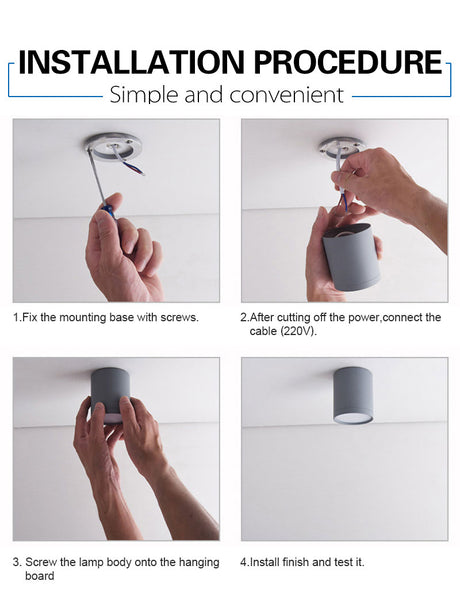 INSTALLATION PROCEDURE

Simple and convenient

1.Fix the mounting base with screws.

2.After cutting off the power,connect the cable (220V).

3. Screw the lamp body onto the hanging board

4.Install finish and test it.