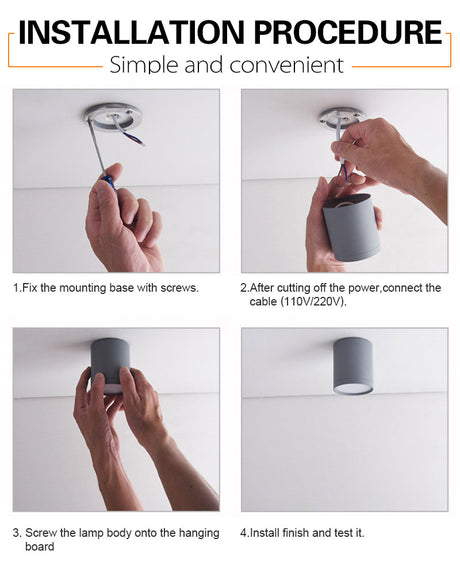 INSTALLATION PROCEDURE

Simple and convenient

1.Fix the mounting base with screws.

2.After cutting off the power,connect the cable (110V/220V).

3. Screw the lamp body onto the hanging board

4.Install finish and test it.