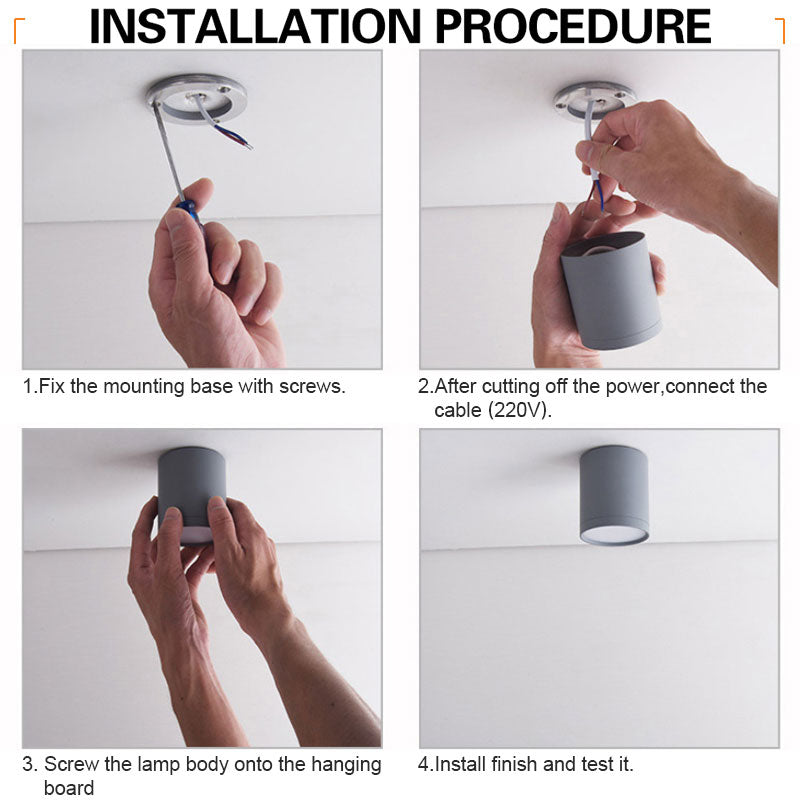 INSTALLATION PROCEDURE

1.Fix the mounting base with screws.

2.After cutting off the power,connect the cable (220V).

3. Screw the lamp body onto the hanging board

4.Install finish and test it.