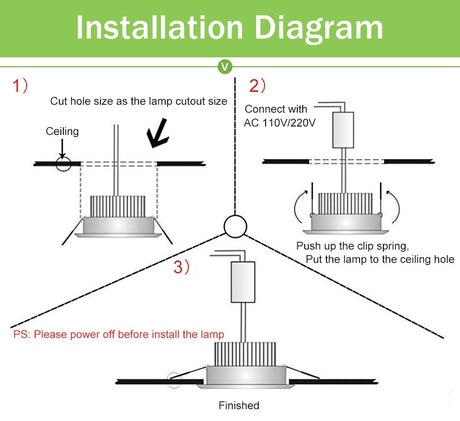 Installation Diagram

V

1)

Cut hole size as the lamp cutout size

Ceiling

2)

Connect with AC 110V/220V

Push up the clip spring, Put the lamp to the ceiling hole

3)

PS: Please power off before install the lamp

Finished